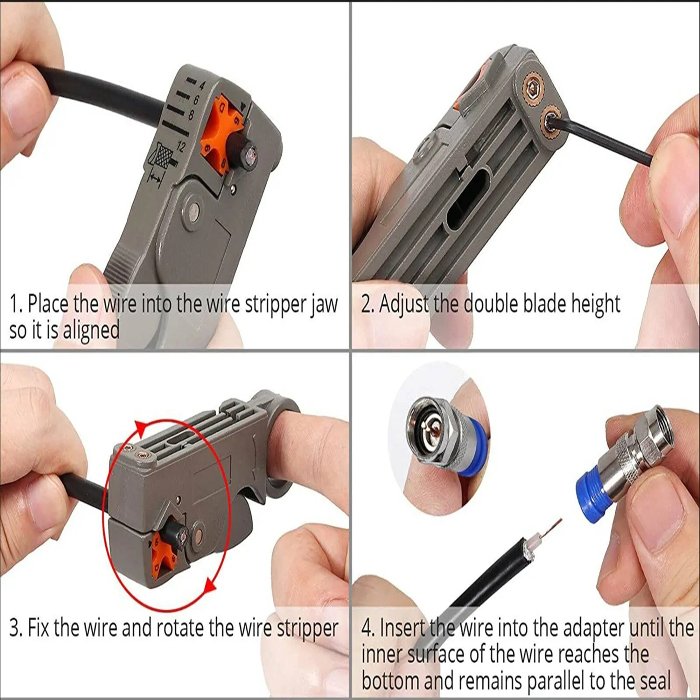 4
6
8
12

1. Place the wire into the wire stripper jaw so it is aligned

2. Adjust the double blade height

3. Fix the wire and rotate the wire stripper

4. Insert the wire into the adapter until the inner surface of the wire reaches the bottom and remains parallel to the seal