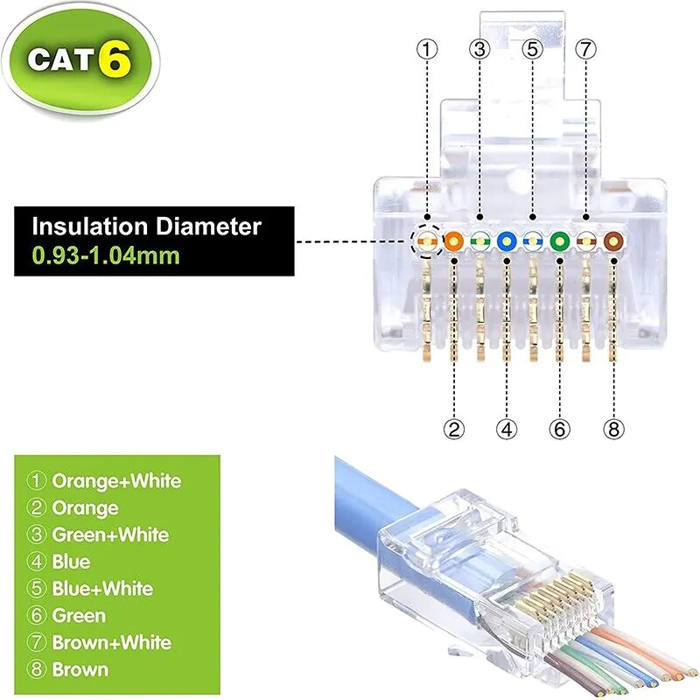 CAT 6

① ③ ⑤ ⑦

Insulation Diameter
0.93-1.04mm

② ④ ⑥ ⑧

① Orange+White
② Orange
③ Green+White
④ Blue
⑤ Blue+White
⑥ Green
⑦ Brown+White
⑧ Brown